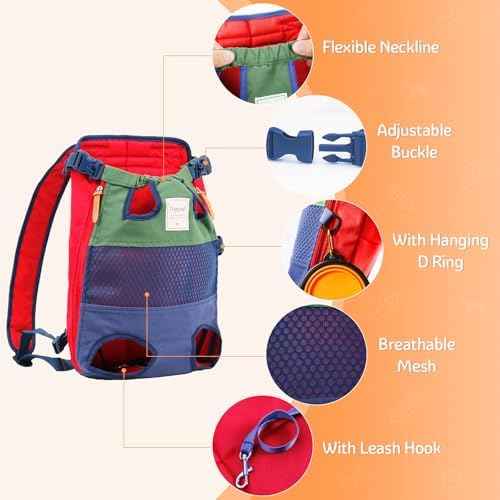 Flexible Neckline

Adjustable
Buckle

With Hanging
D Ring

Breathable
Mesh

With Leash Hook