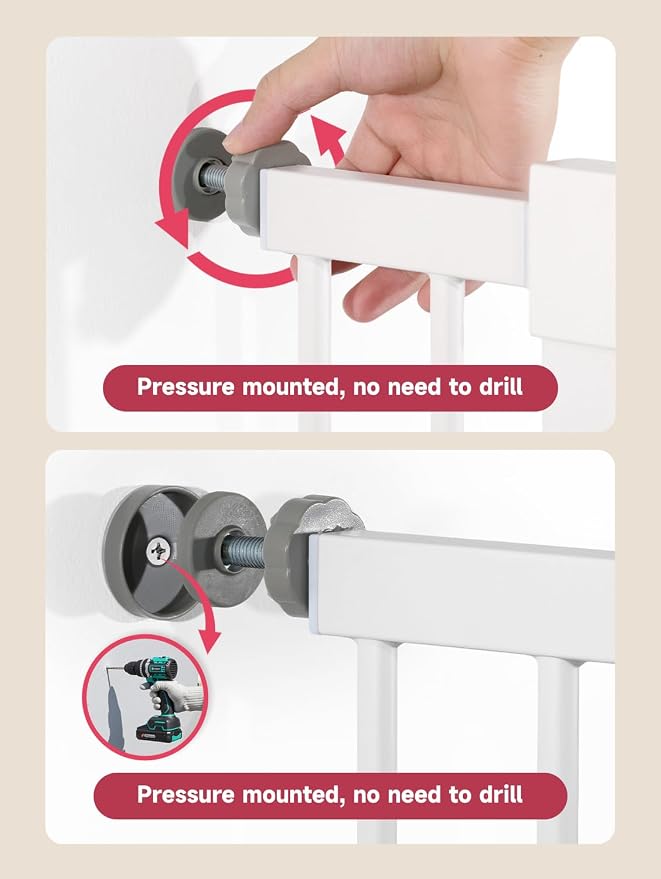 Pressure mounted, no need to drill

Pressure mounted, no need to drill