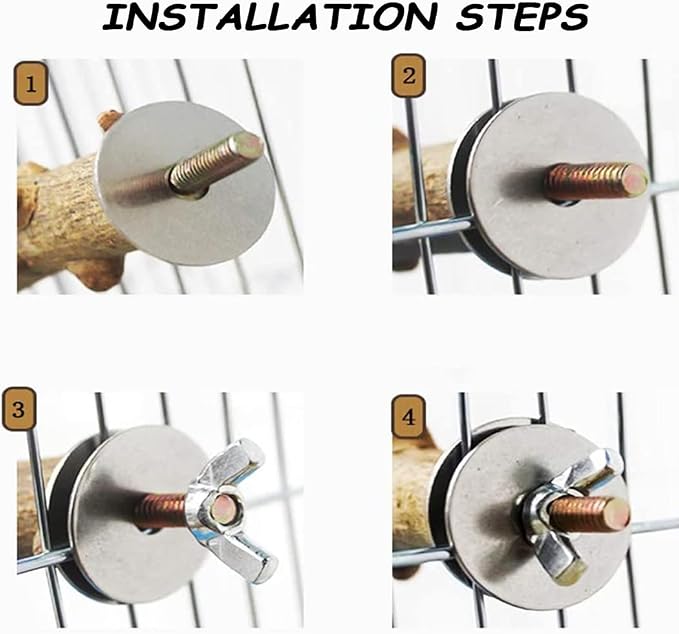 INSTALLATION STEPS

1

2

3

4