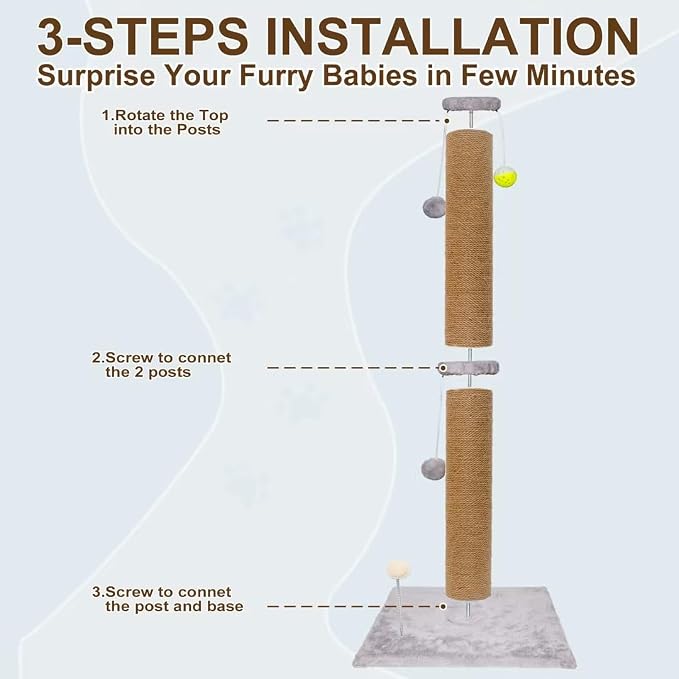 3-STEPS INSTALLATION
Surprise Your Furry Babies in Few Minutes

1.Rotate the Top into the Posts

2.Screw to connet the 2 posts

3.Screw to connet the post and base