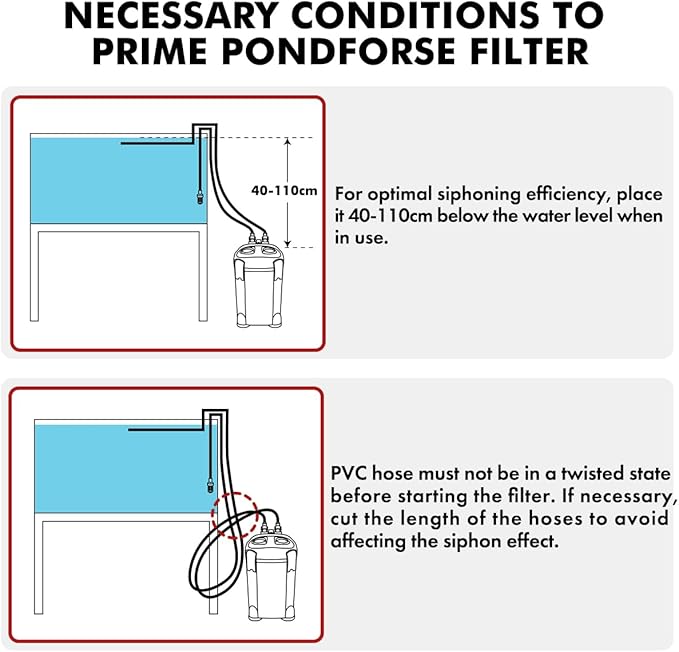 NECESSARY CONDITIONS TO PRIME PONDFORSE FILTER

40-110cm

For optimal siphoning efficiency, place it 40-110cm below the water level when in use.

PVC hose must not be in a twisted state before starting the filter. If necessary, cut the length of the hoses to avoid affecting the siphon effect.