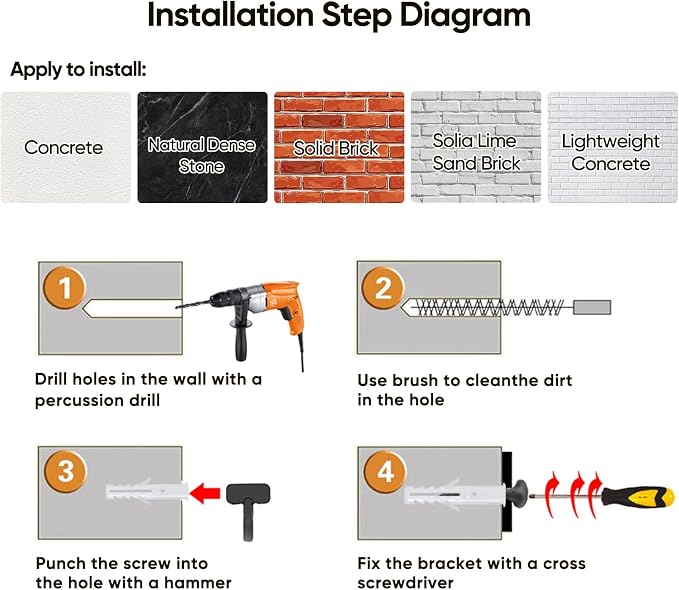 Installation Step Diagram

Apply to install:

Concrete

Natural Dense Stone

Solid Brick

Solia Lime Sand Brick

Lightweight Concrete

1

Drill holes in the wall with a percussion drill

2

Use brush to cleanthe dirt in the hole

3

Punch the screw into the hole with a hammer

4

Fix the bracket with a cross screwdriver