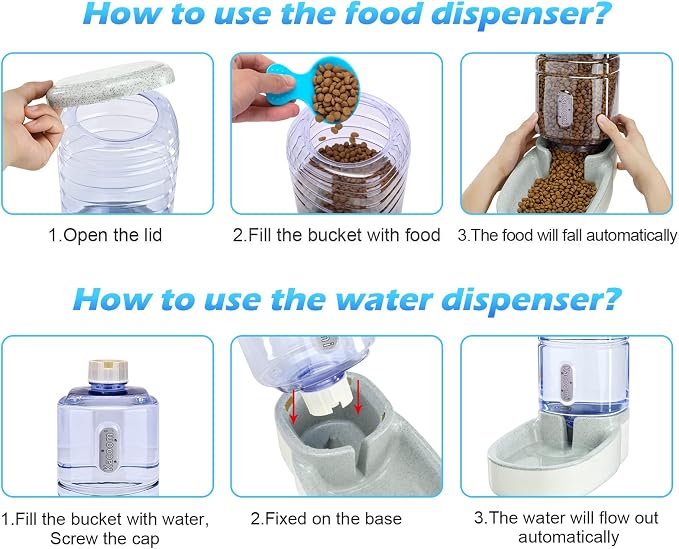 How to use the food dispenser?

1.Open the lid

2.Fill the bucket with food

3.The food will fall automatically

How to use the water dispenser?

1.Fill the bucket with water, Screw the cap

2.Fixed on the base

3.The water will flow out automatically