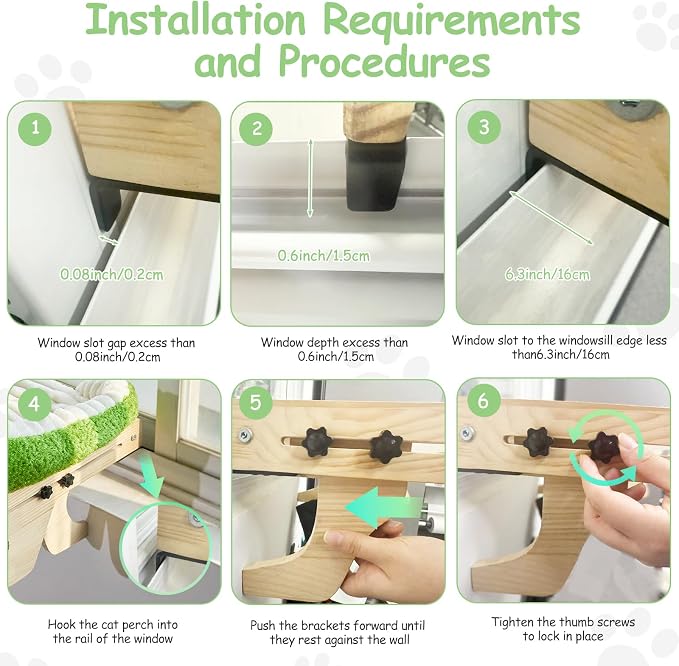 Installation Requirements and Procedures

1

0.08inch/0.2cm

Window slot gap excess than 0.08inch/0.2cm

2

0.6inch/1.5cm

Window depth excess than 0.6inch/1.5cm

3

6.3inch/16cm

Window slot to the windowsill edge less than6.3inch/16cm

4

Hook the cat perch into the rail of the window

5

Push the brackets forward until they rest against the wall

6

Tighten the thumb screws to lock in place