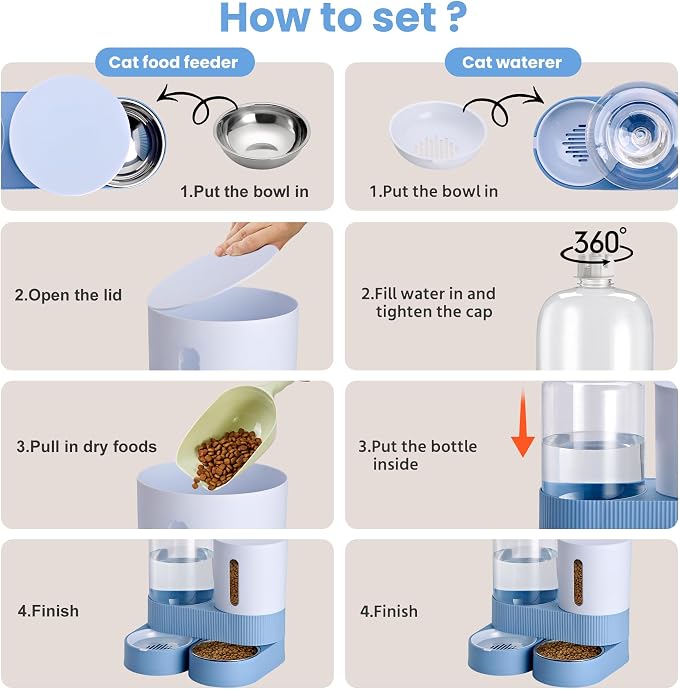 How to set ?

Cat food feeder

1.Put the bowl in

2.Open the lid

3.Pull in dry foods

4.Finish

Cat waterer

1.Put the bowl in

360°

2.Fill water in and tighten the cap

3.Put the bottle inside

4.Finish