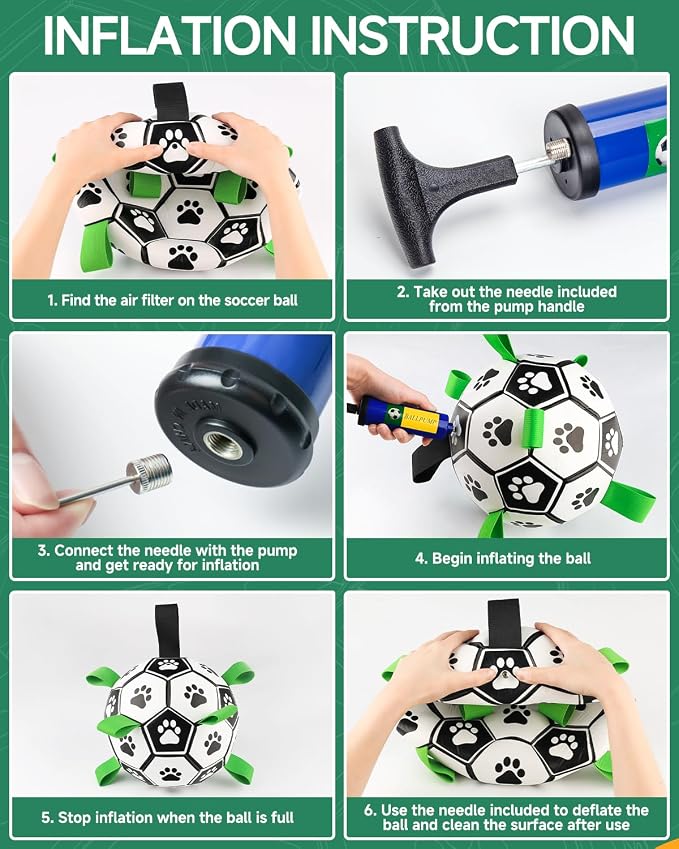 INFLATION INSTRUCTION

1. Find the air filter on the soccer ball

2. Take out the needle included from the pump handle

3. Connect the needle with the pump and get ready for inflation

BALL PUMP

4. Begin inflating the ball

5. Stop inflation when the ball is full

6. Use the needle included to deflate the ball and clean the surface after use