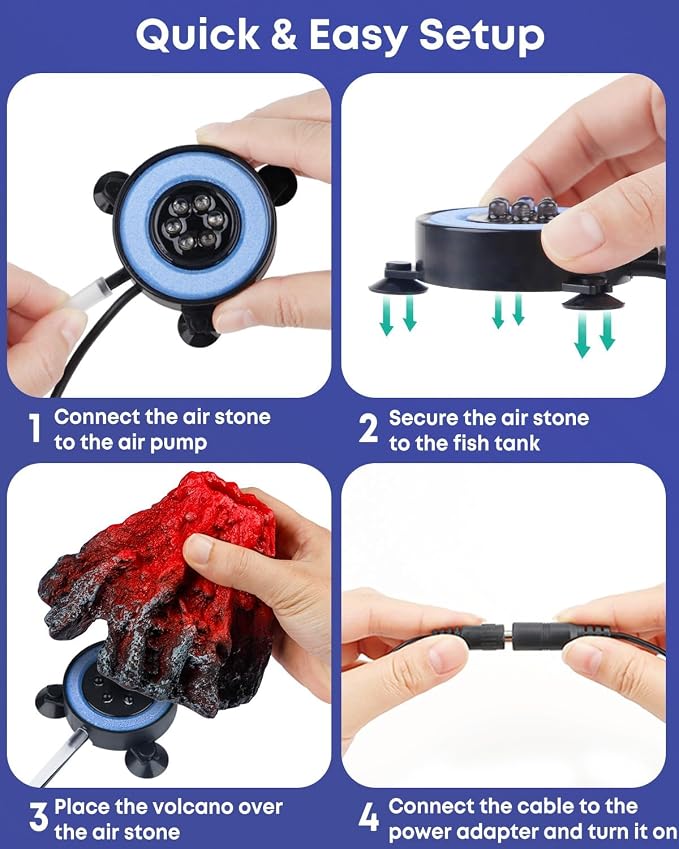 Quick & Easy Setup

1 Connect the air stone to the air pump

2 Secure the air stone to the fish tank

3 Place the volcano over the air stone

4 Connect the cable to the power adapter and turn it on