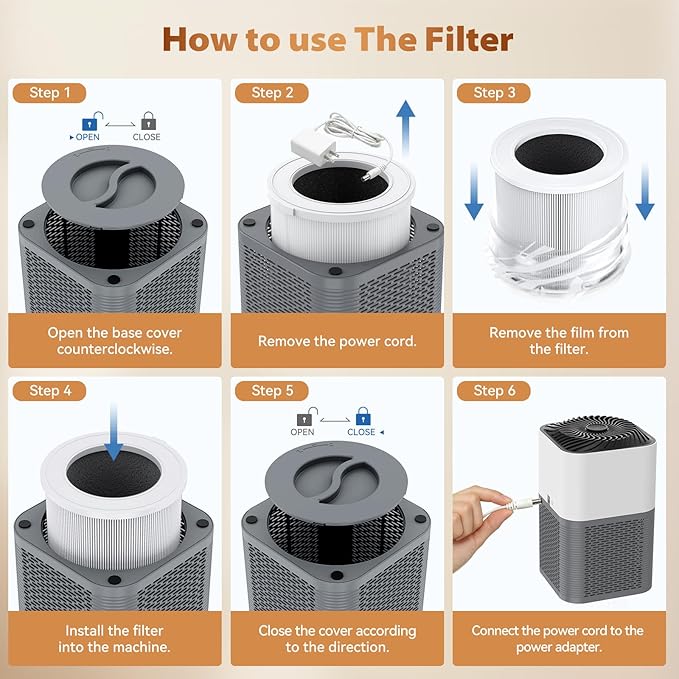 How to use The Filter

Step 1

OPEN CLOSE

Open the base cover counterclockwise.

Step 2

Remove the power cord.

Step 3

Remove the film from the filter.

Step 4

Install the filter into the machine.

Step 5

OPEN CLOSE

Close the cover according to the direction.

Step 6

Connect the power cord to the power adapter.