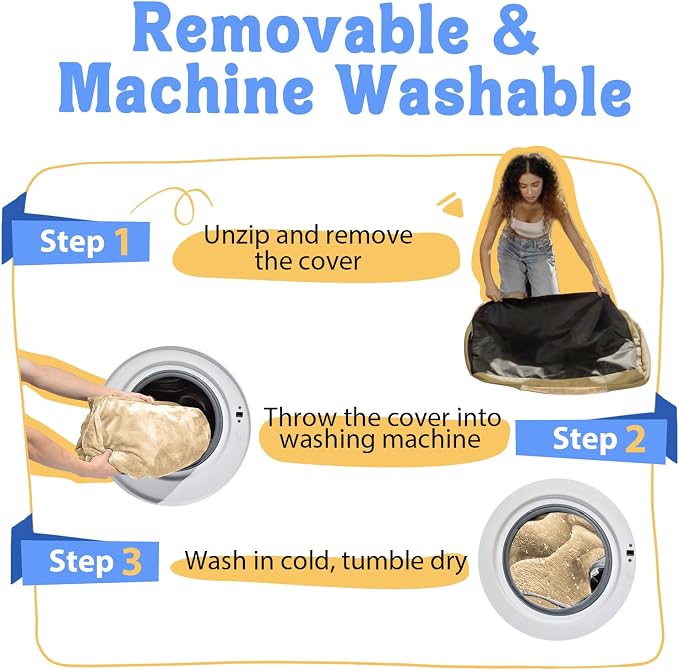 Removable & Machine Washable

Step 1

Unzip and remove the cover

Throw the cover into washing machine

Step 2

Step 3

Wash in cold, tumble dry