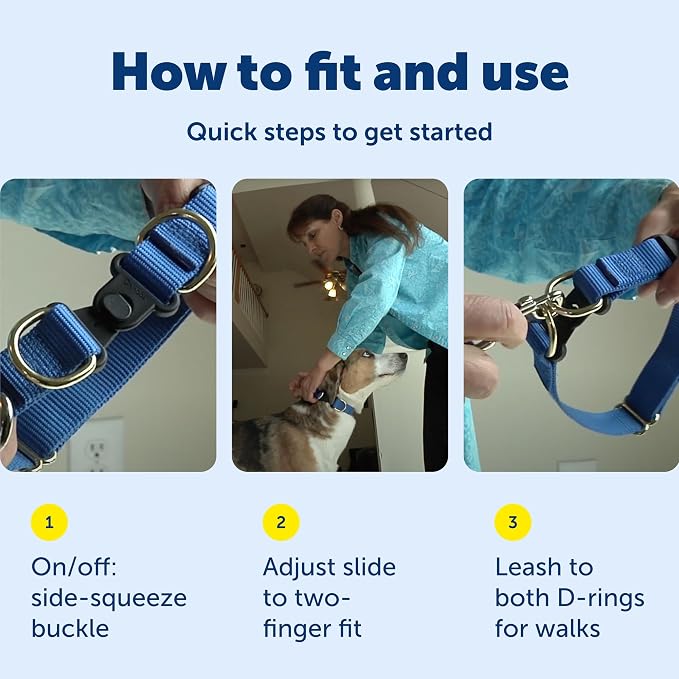 How to fit and use

Quick steps to get started

1

On/off: side-squeeze buckle

2

Adjust slide to two-finger fit

3

Leash to both D-rings for walks