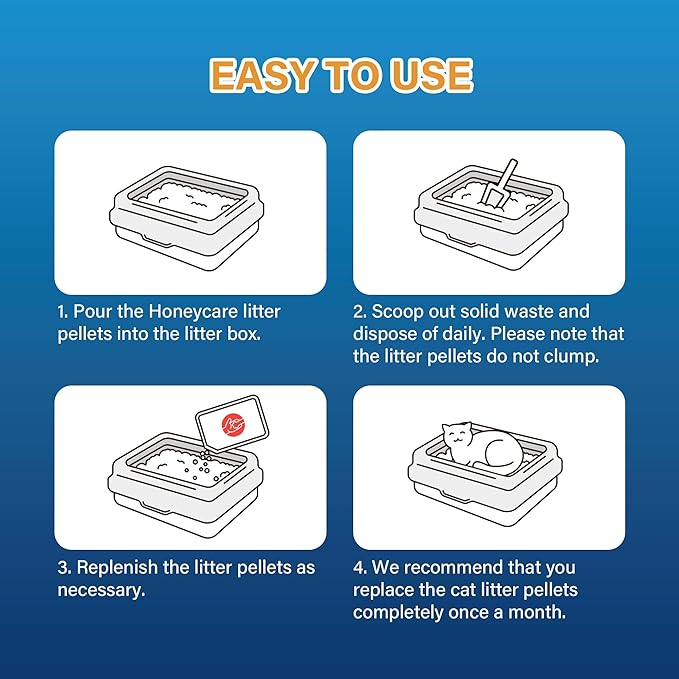 EASY TO USE

1. Pour the Honeycare litter pellets into the litter box.

2. Scoop out solid waste and dispose of daily. Please note that the litter pellets do not clump.

3. Replenish the litter pellets as necessary.

4. We recommend that you replace the cat litter pellets completely once a month.