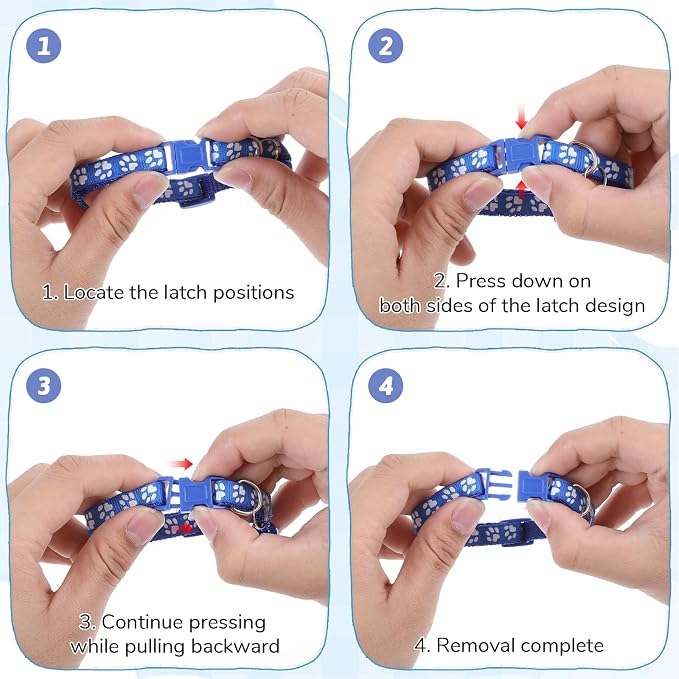 1

1. Locate the latch positions

2

2. Press down on both sides of the latch design

3

3. Continue pressing while pulling backward

4

4. Removal complete