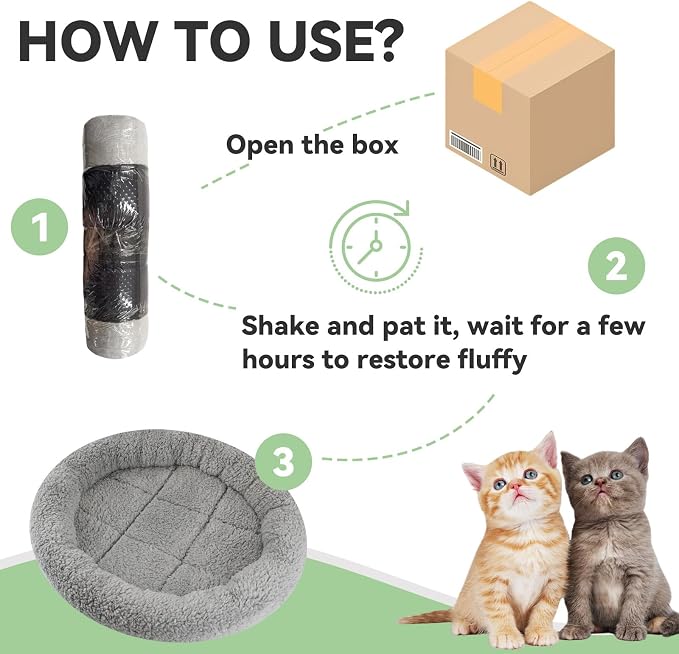 HOW TO USE?

Open the box

1

2

Shake and pat it, wait for a few hours to restore fluffy

3