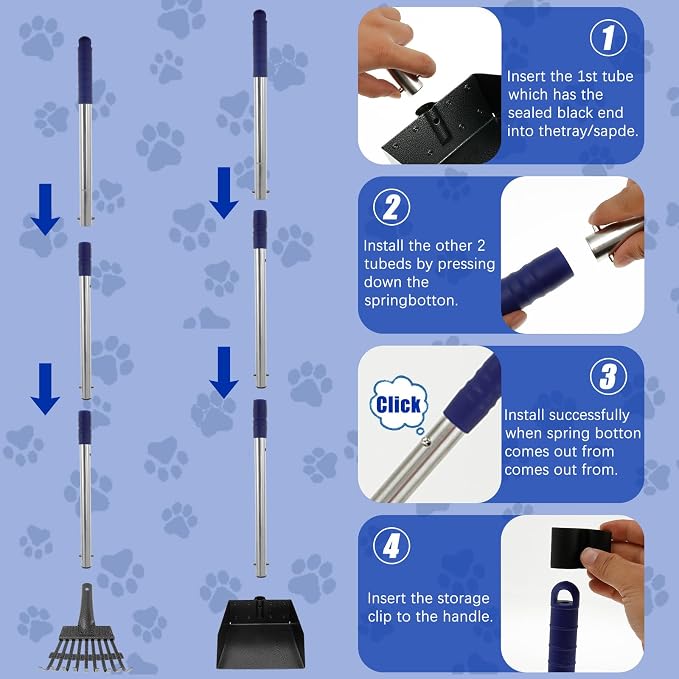 1
Insert the 1st tube which has the sealed black end into thetray/sapde.

2
Install the other 2 tubeds by pressing down the springbotton.

Click
3
Install successfully when spring botton comes out from comes out from.

4
Insert the storage clip to the handle.