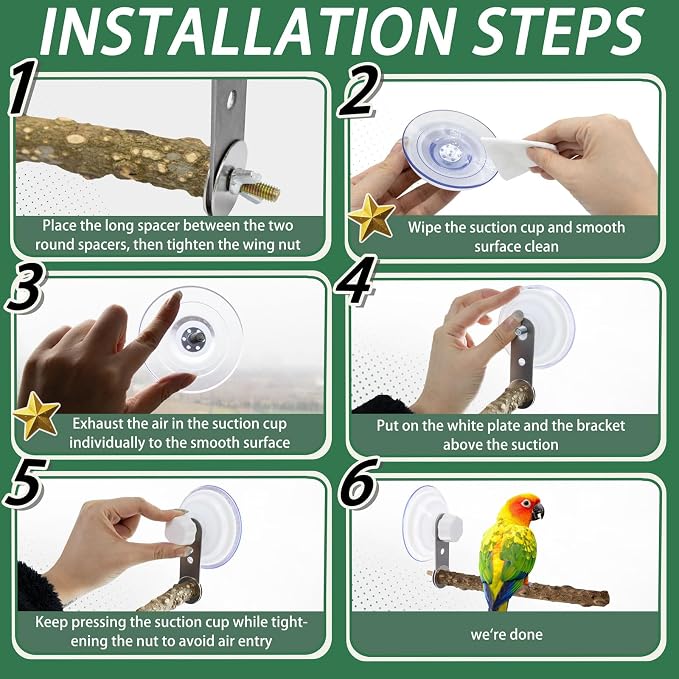 INSTALLATION STEPS

1

Place the long spacer between the two round spacers, then tighten the wing nut

2

Wipe the suction cup and smooth surface clean

3

Exhaust the air in the suction cup individually to the smooth surface

4

Put on the white plate and the bracket above the suction

5

Keep pressing the suction cup while tightening the nut to avoid air entry

6

we're done