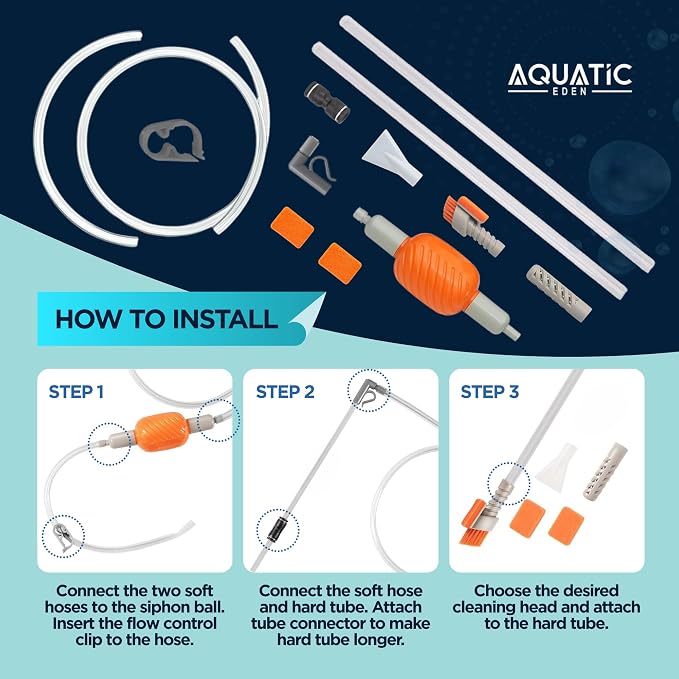 AQUATIC
EDEN

HOW TO INSTALL

STEP 1

Connect the two soft hoses to the siphon ball. Insert the flow control clip to the hose.

STEP 2

Connect the soft hose and hard tube. Attach tube connector to make hard tube longer.

STEP 3

Choose the desired cleaning head and attach to the hard tube.