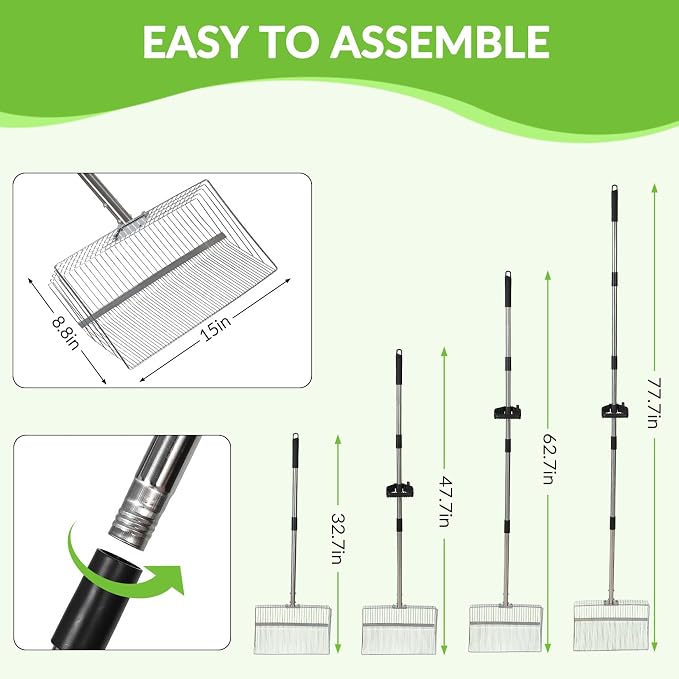 EASY TO ASSEMBLE

8.8in

15in

32.7in

47.7in

62.7in

77.7in