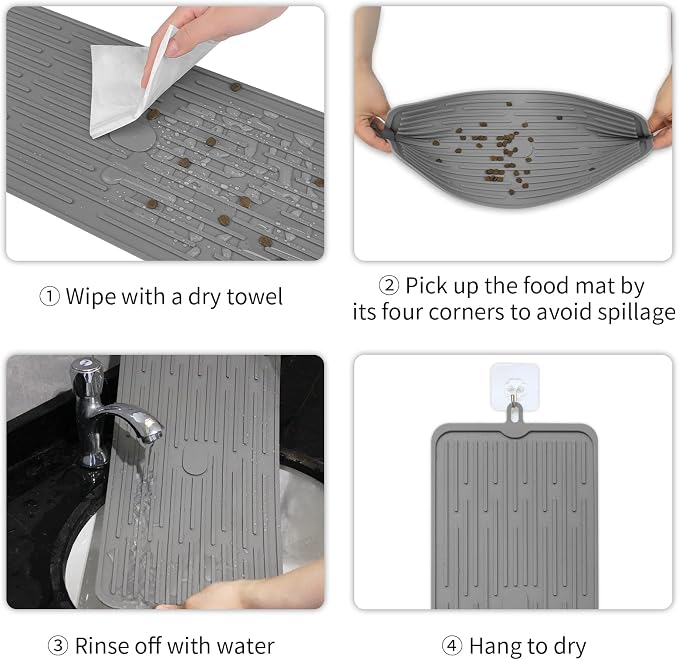 ① Wipe with a dry towel

② Pick up the food mat by its four corners to avoid spillage

③ Rinse off with water

④ Hang to dry