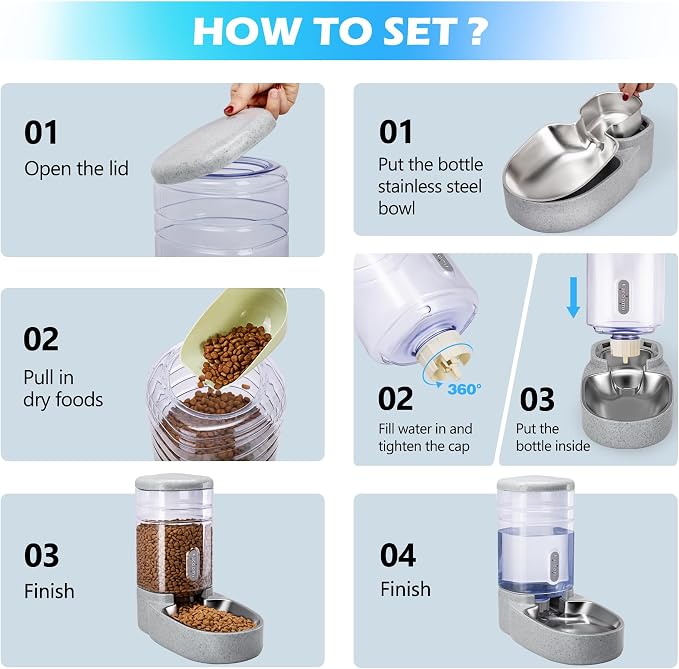 HOW TO SET ?

01
Open the lid

02
Pull in dry foods

03
Finish

01
Put the bottle stainless steel bowl

360°

02
Fill water in and tighten the cap

03
Put the bottle inside

04
Finish