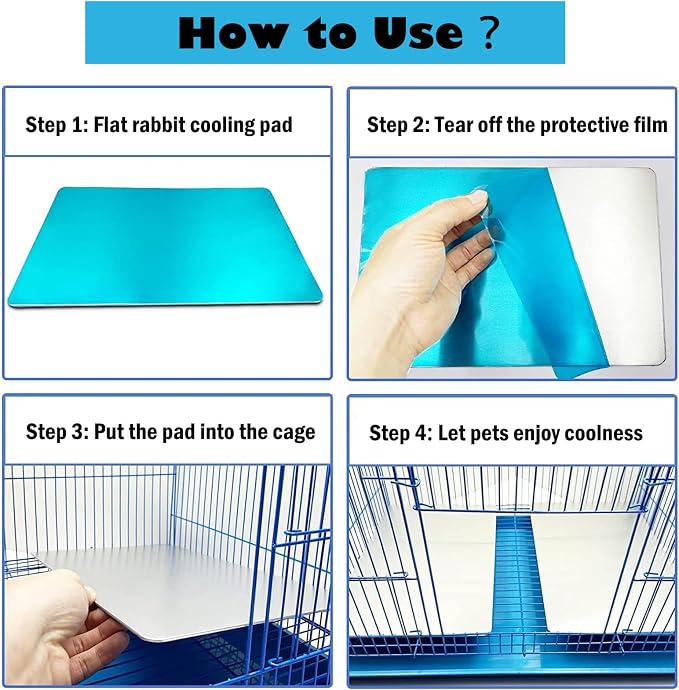 How to Use ?

Step 1: Flat rabbit cooling pad

Step 2: Tear off the protective film

Step 3: Put the pad into the cage

Step 4: Let pets enjoy coolness