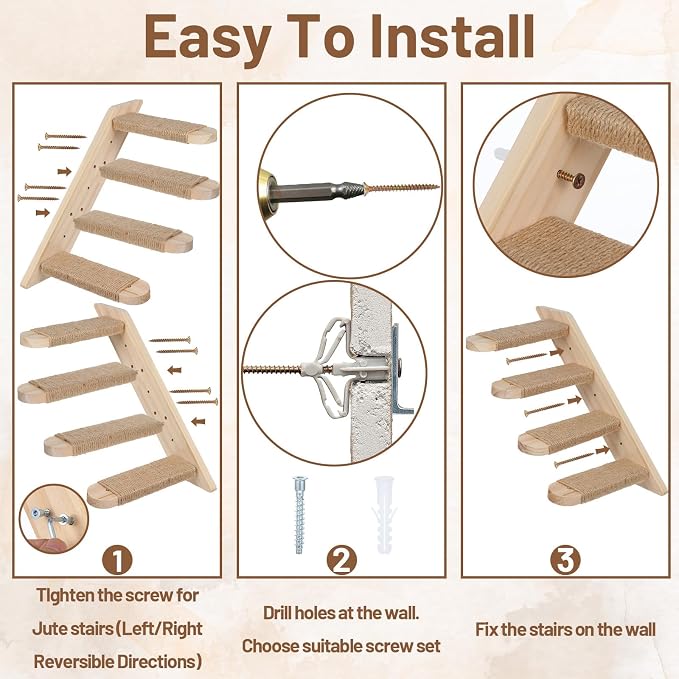 Easy To Install

1

TIghten the screw for Jute stairs (Left/Right Reversible Directions)

2

Drill holes at the wall. Choose suitable screw set

3

Fix the stairs on the wall