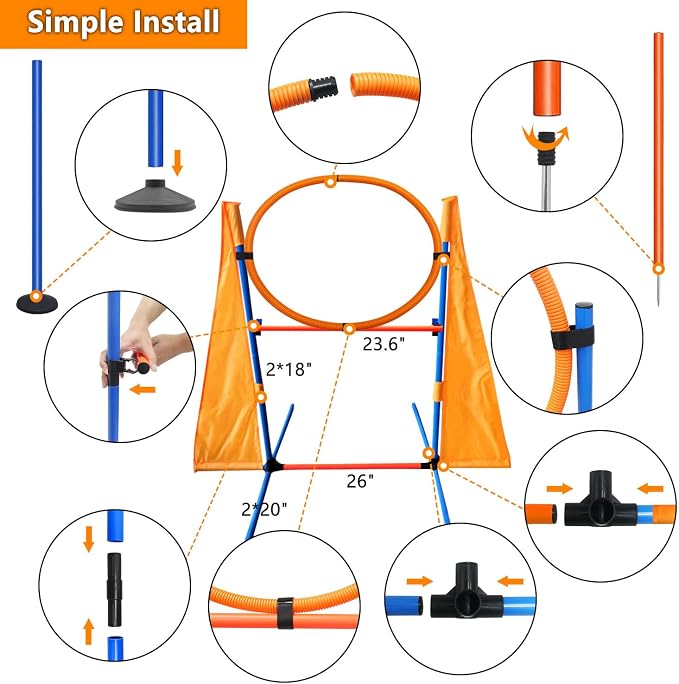 Simple Install

23.6"

2*18"

26"

2*20"