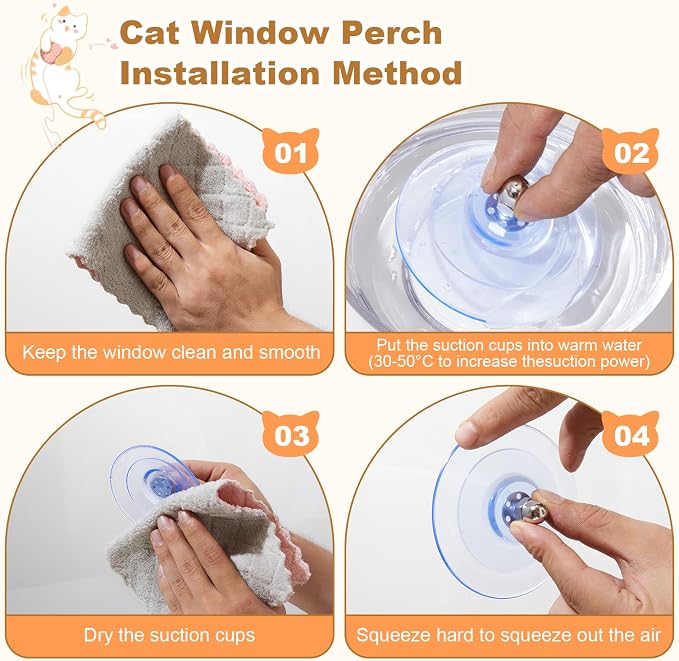 Cat Window Perch Installation Method

01
Keep the window clean and smooth

02
Put the suction cups into warm water (30-50°C to increase thesuction power)

03
Dry the suction cups

04
Squeeze hard to squeeze out the air