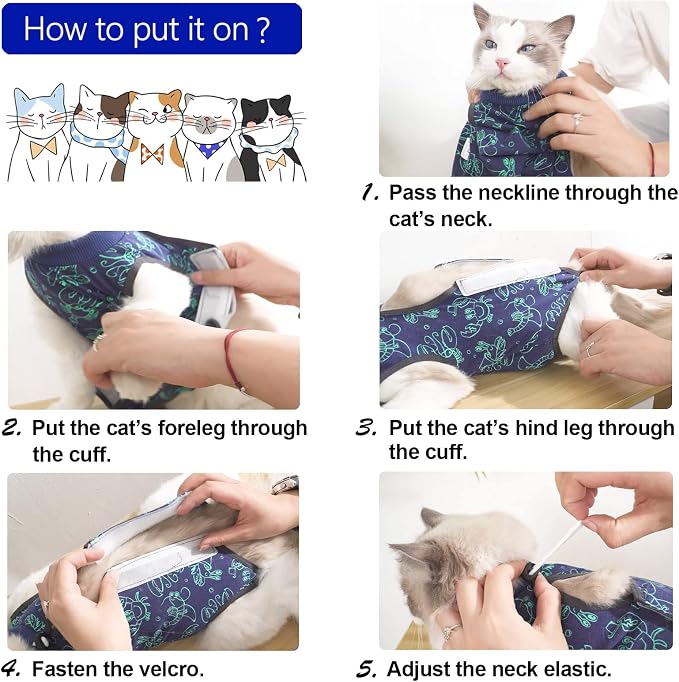 How to put it on ?

1. Pass the neckline through the cat's neck.

2. Put the cat's foreleg through the cuff.

3. Put the cat's hind leg through the cuff.

4. Fasten the velcro.

5. Adjust the neck elastic.