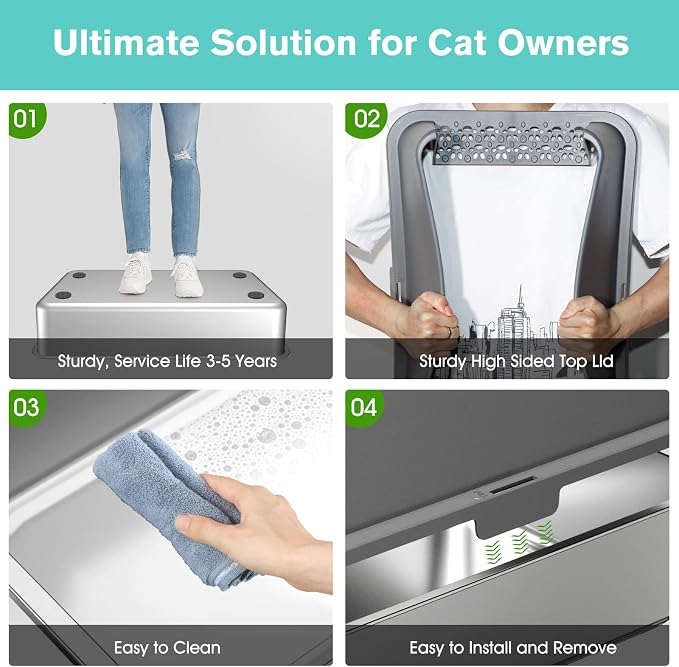 Ultimate Solution for Cat Owners

01

Sturdy, Service Life 3-5 Years

02

Sturdy High Sided Top Lid

03

Easy to Clean

04

Easy to Install and Remove