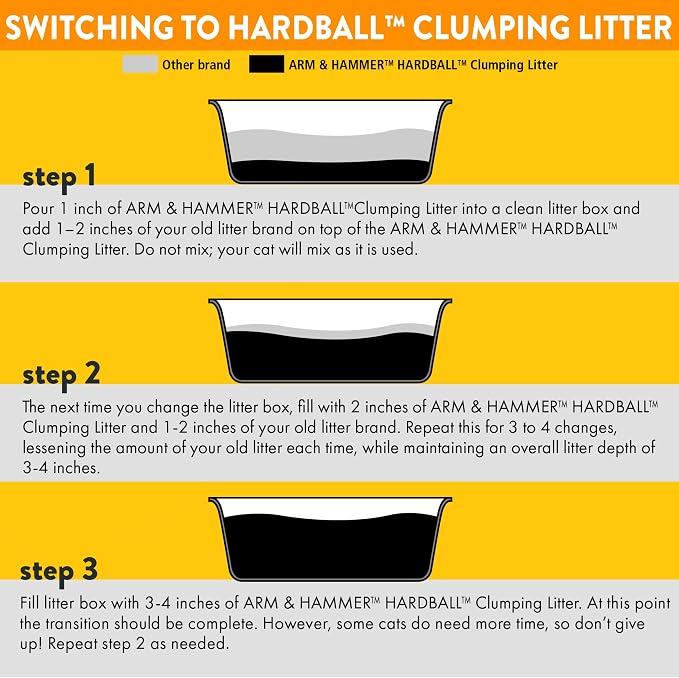 SWITCHING TO HARDBALL™ CLUMPING LITTER

Other brand ARM & HAMMER™ HARDBALL™ Clumping Litter

step 1

Pour 1 inch of ARM & HAMMER™ HARDBALL™Clumping Litter into a clean litter box and add 1–2 inches of your old litter brand on top of the ARM & HAMMER™ HARDBALL™ Clumping Litter. Do not mix; your cat will mix as it is used.

step 2

The next time you change the litter box, fill with 2 inches of ARM & HAMMER™ HARDBALL™ Clumping Litter and 1-2 inches of your old litter brand. Repeat this for 3 to 4 changes, lessening the amount of your old litter each time, while maintaining an overall litter depth of 3-4 inches.

step 3

Fill litter box with 3-4 inches of ARM & HAMMER™ HARDBALL™ Clumping Litter. At this point the transition should be complete. However, some cats do need more time, so don't give up! Repeat step 2 as needed.