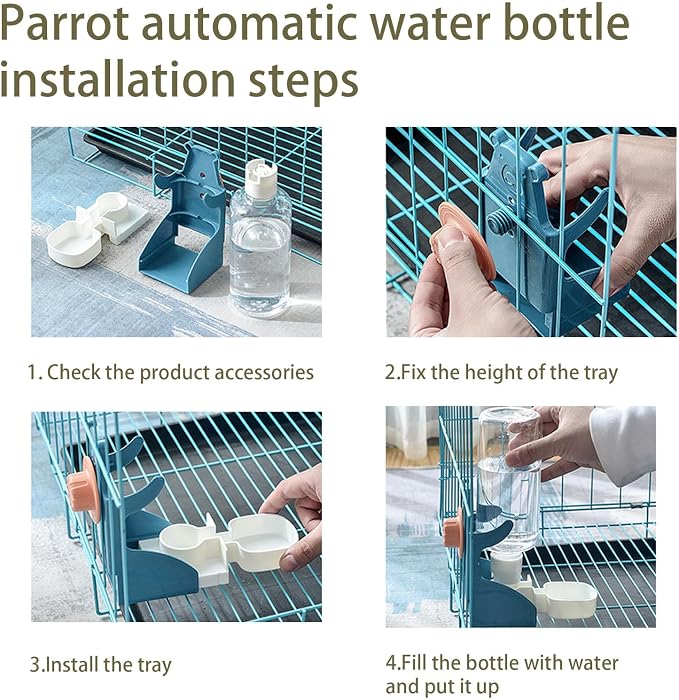 Parrot automatic water bottle installation steps

1. Check the product accessories

2.Fix the height of the tray

3.Install the tray

4.Fill the bottle with water and put it up