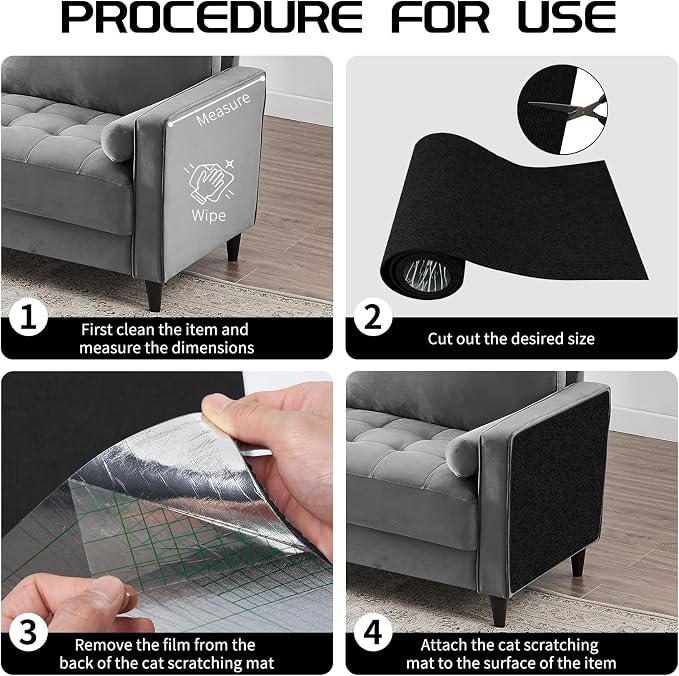 PROCEDURE FOR USE

Measure

Wipe

1

First clean the item and measure the dimensions

2

Cut out the desired size

3

Remove the film from the back of the cat scratching mat

4

Attach the cat scratching mat to the surface of the item