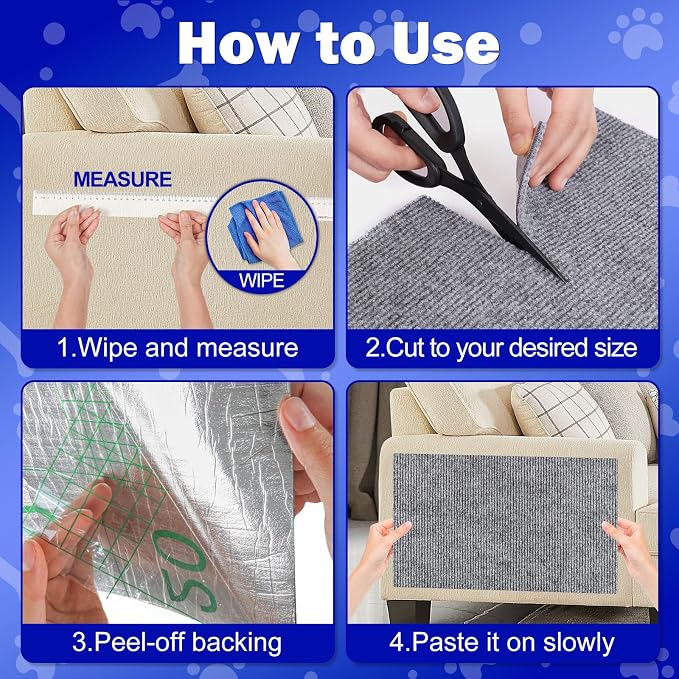 How to Use

MEASURE

WIPE

1.Wipe and measure

2.Cut to your desired size

50

3.Peel-off backing

4.Paste it on slowly