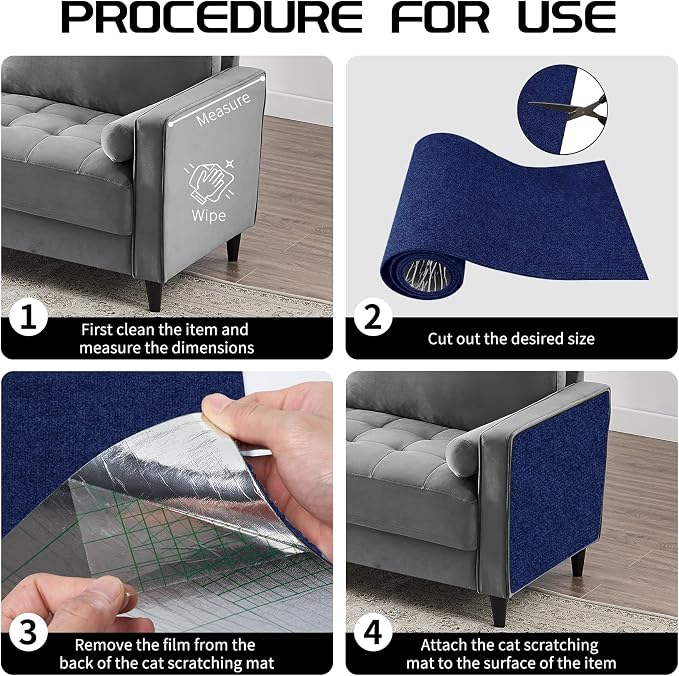 PROCEDURE FOR USE

Measure

Wipe

1

First clean the item and measure the dimensions

2

Cut out the desired size

3

Remove the film from the back of the cat scratching mat

4

Attach the cat scratching mat to the surface of the item