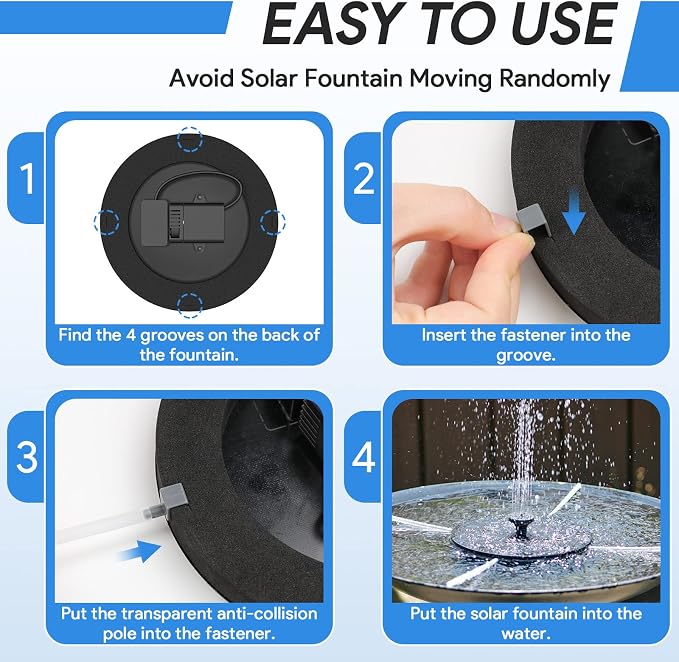 EASY TO USE

Avoid Solar Fountain Moving Randomly

1

Find the 4 grooves on the back of the fountain.

2

Insert the fastener into the groove.

3

Put the transparent anti-collision pole into the fastener.

4

Put the solar fountain into the water.