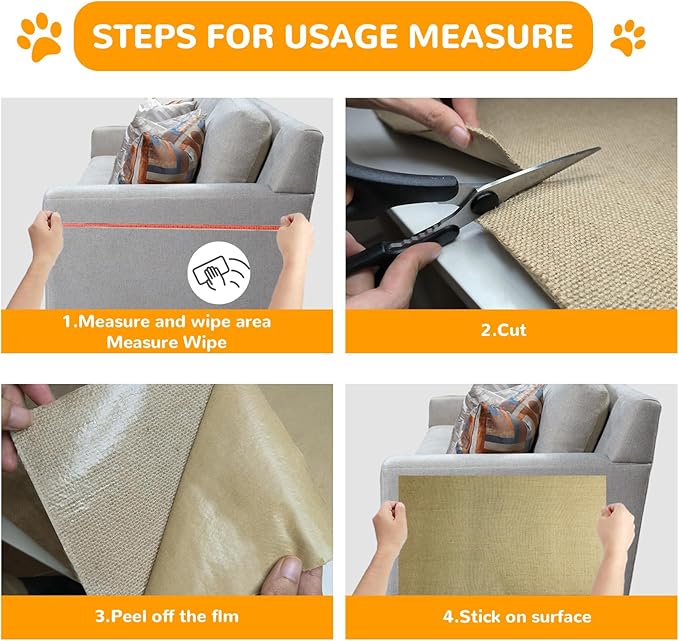 STEPS FOR USAGE MEASURE

1.Measure and wipe area
Measure Wipe

2.Cut

3.Peel off the flm

4.Stick on surface