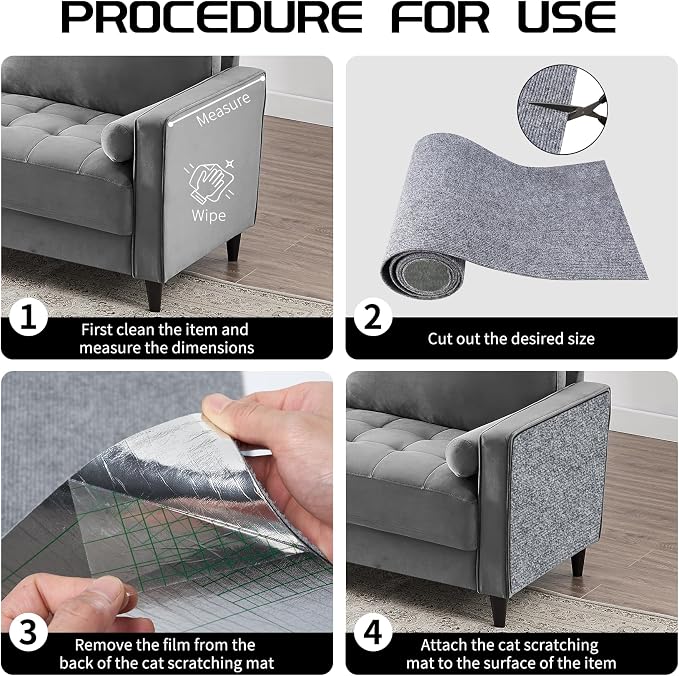 PROCEDURE FOR USE

Measure

Wipe

1

First clean the item and measure the dimensions

2

Cut out the desired size

3

Remove the film from the back of the cat scratching mat

4

Attach the cat scratching mat to the surface of the item