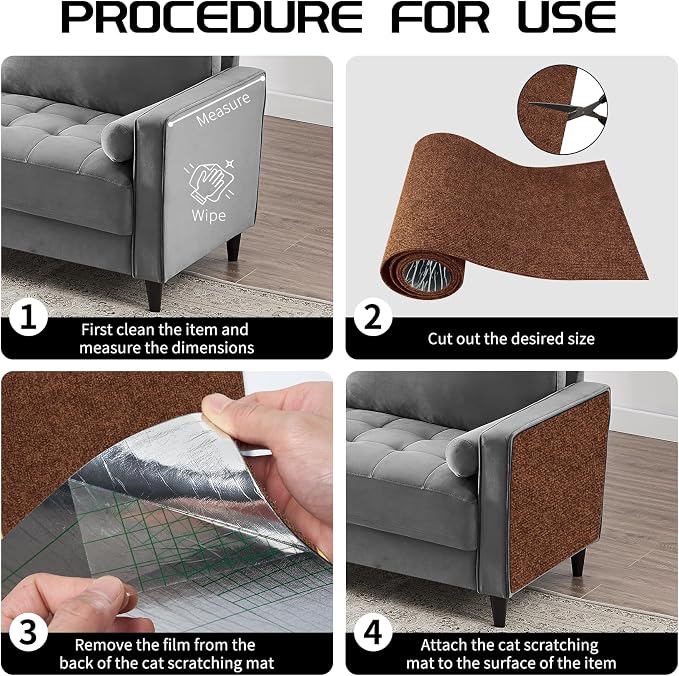 PROCEDURE FOR USE

Measure

Wipe

1 First clean the item and measure the dimensions

2 Cut out the desired size

3 Remove the film from the back of the cat scratching mat

4 Attach the cat scratching mat to the surface of the item