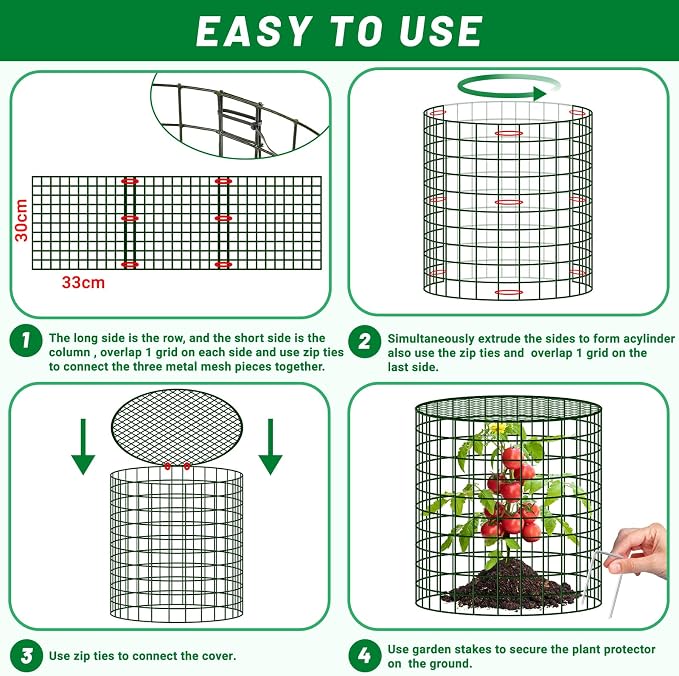 EASY TO USE

30cm

33cm

1 The long side is the row, and the short side is the column , overlap 1 grid on each side and use zip ties to connect the three metal mesh pieces together.

2 Simultaneously extrude the sides to form acylinder also use the zip ties and overlap 1 grid on the last side.

3 Use zip ties to connect the cover.

4 Use garden stakes to secure the plant protector on the ground.