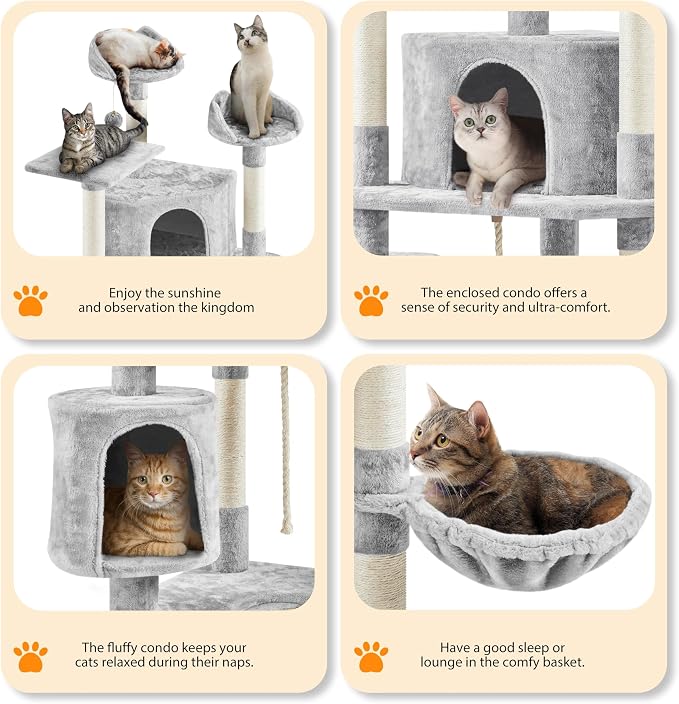 Enjoy the sunshine
and observation the kingdom

The enclosed condo offers a
sense of security and ultra-comfort.

The fluffy condo keeps your
cats relaxed during their naps.

Have a good sleep or
lounge in the comfy basket.