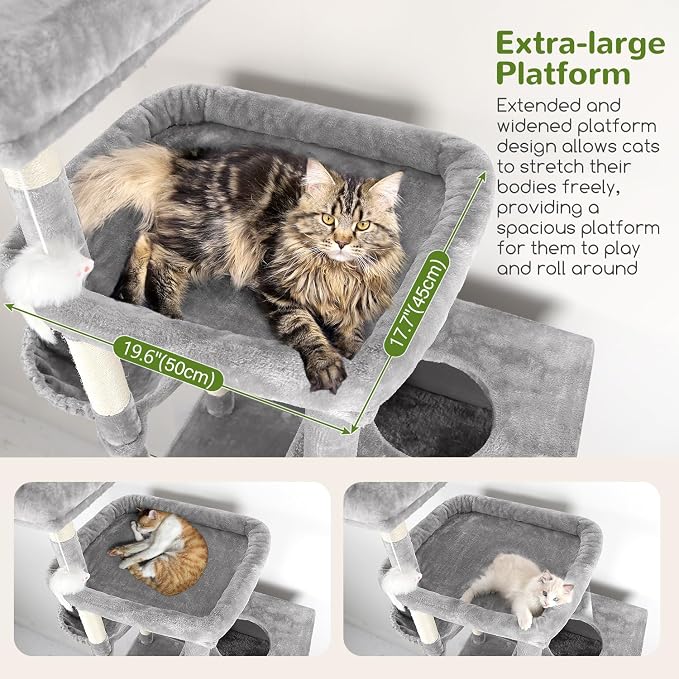 Extra-large Platform

Extended and widened platform design allows cats to stretch their bodies freely, providing a spacious platform for them to play and roll around

19.6"(50cm)

17.7"(45cm)