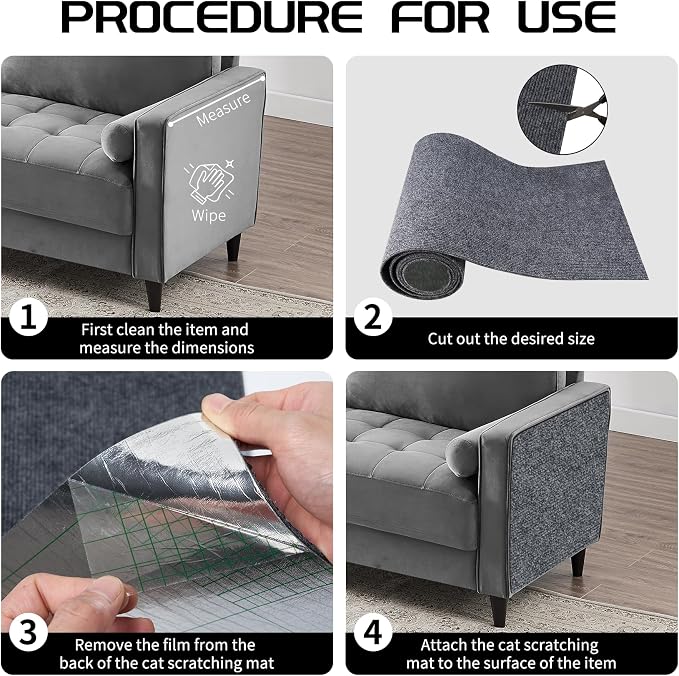 PROCEDURE FOR USE

Measure

Wipe

1
First clean the item and measure the dimensions

2
Cut out the desired size

3
Remove the film from the back of the cat scratching mat

4
Attach the cat scratching mat to the surface of the item