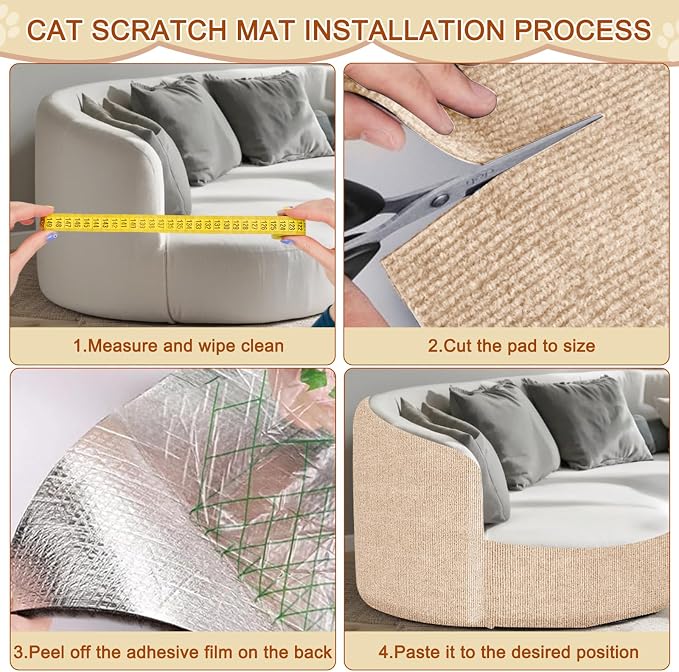 CAT SCRATCH MAT INSTALLATION PROCESS

1.Measure and wipe clean

2.Cut the pad to size

3.Peel off the adhesive film on the back

4.Paste it to the desired position