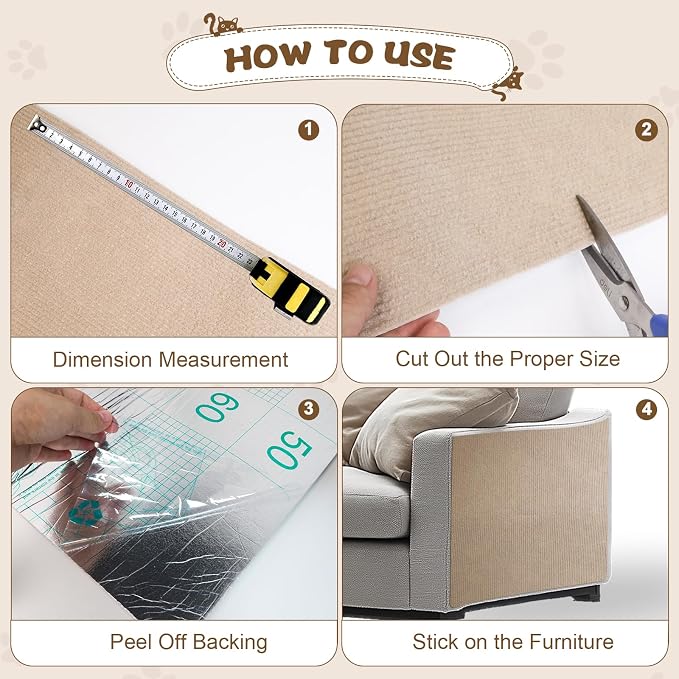 HOW TO USE

1

Dimension Measurement

2

Cut Out the Proper Size

3

60

50

Peel Off Backing

4

Stick on the Furniture