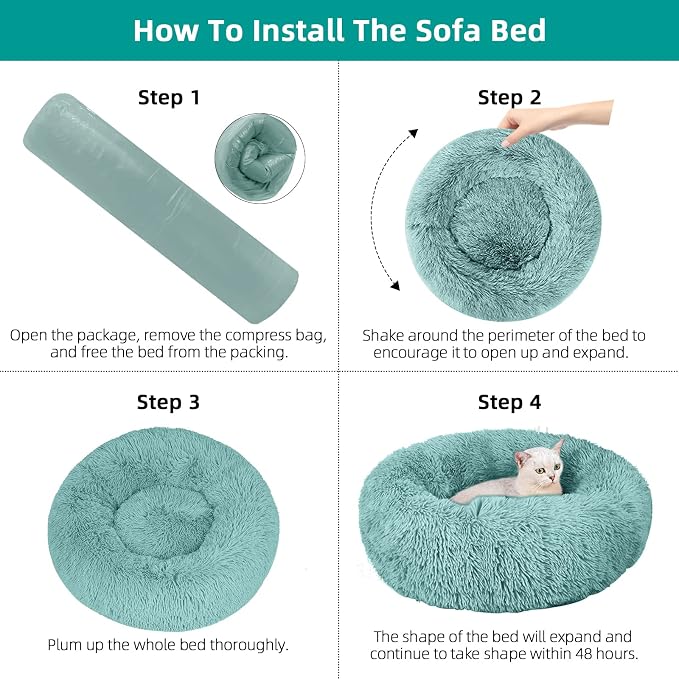 How To Install The Sofa Bed

Step 1

Open the package, remove the compress bag, and free the bed from the packing.

Step 2

Shake around the perimeter of the bed to encourage it to open up and expand.

Step 3

Plum up the whole bed thoroughly.

Step 4

The shape of the bed will expand and continue to take shape within 48 hours.