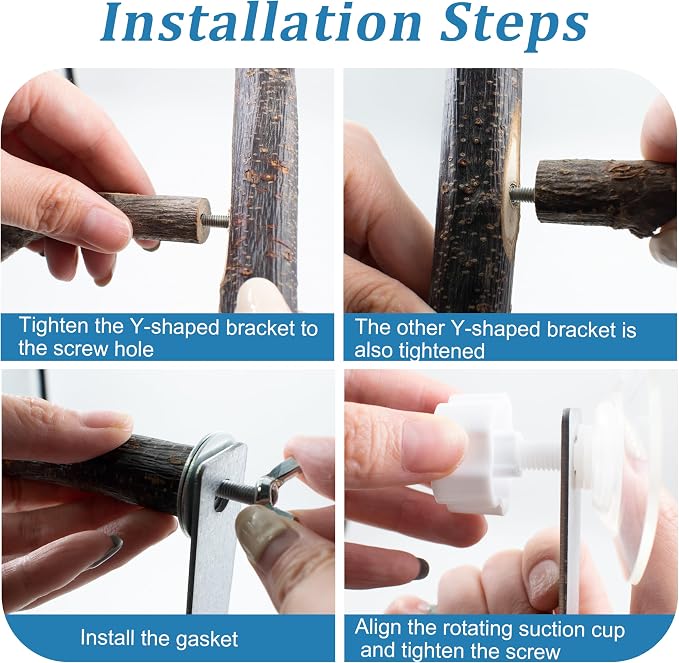 Installation Steps

Tighten the Y-shaped bracket to the screw hole

The other Y-shaped bracket is also tightened

Install the gasket

Align the rotating suction cup and tighten the screw